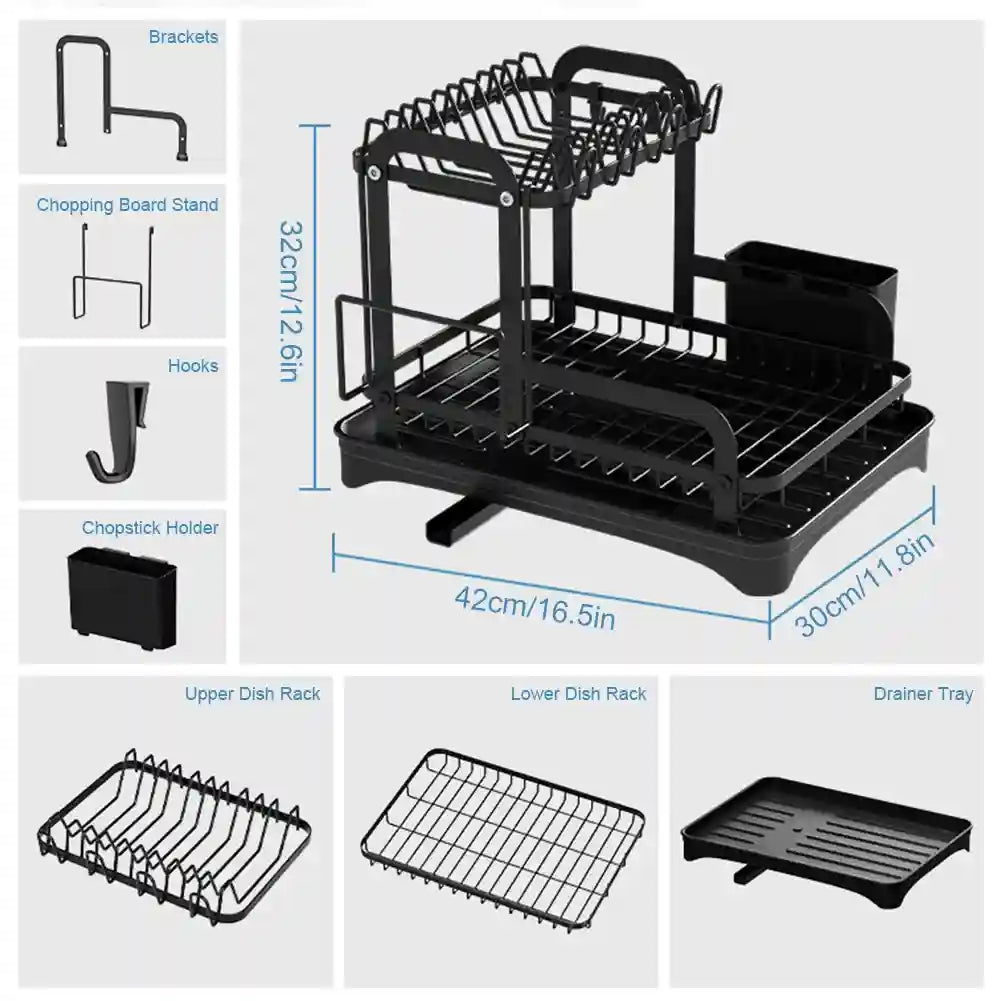 Brackets

Chopping Board Stand

Hooks

Chopstick Holder

32cm/12.6in

42cm/16.5in

30cm/11.8in

Upper Dish Rack

Lower Dish Rack

Drainer Tray