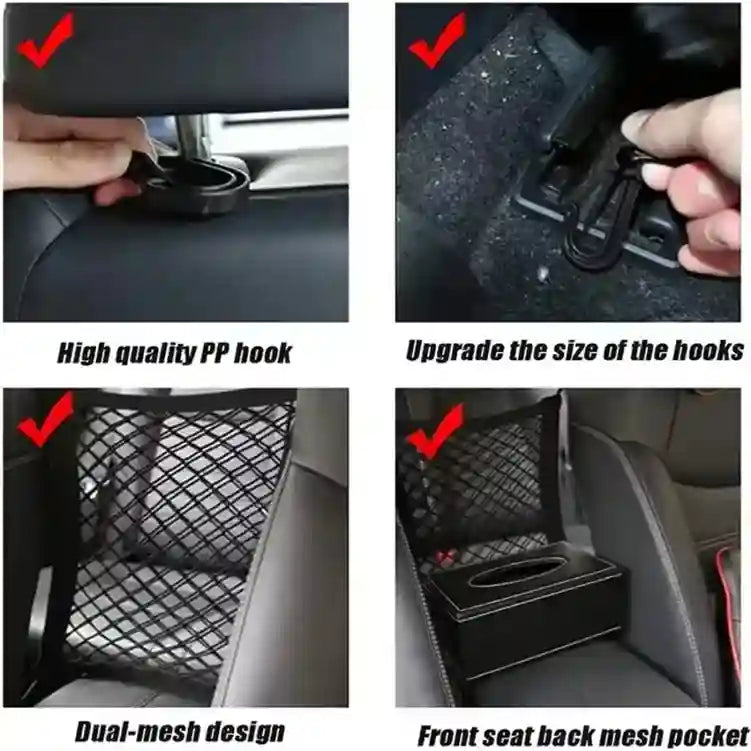 High quality PP hook

Upgrade the size of the hooks

Dual-mesh design

Front seat back mesh pocket