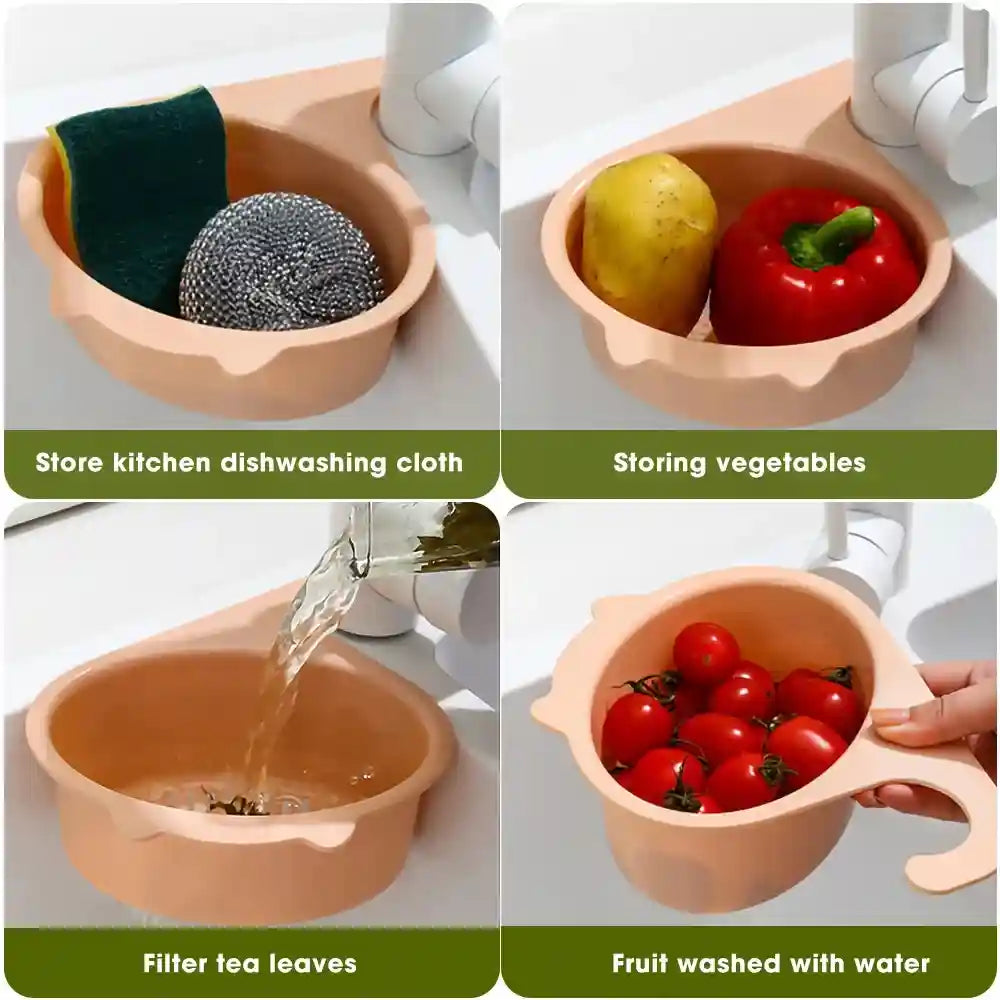 Store kitchen dishwashing cloth

Storing vegetables

Filter tea leaves

Fruit washed with water