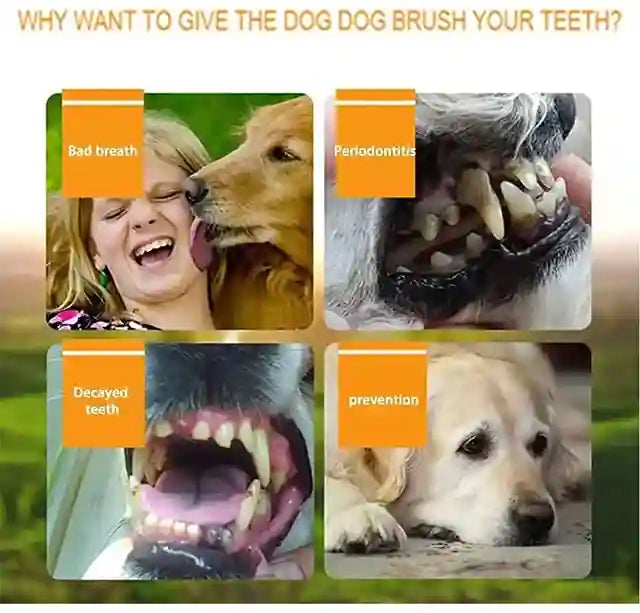 WHY WANT TO GIVE THE DOG DOG BRUSH YOUR TEETH?

Bad breath

Periodontitis

Decayed teeth

prevention