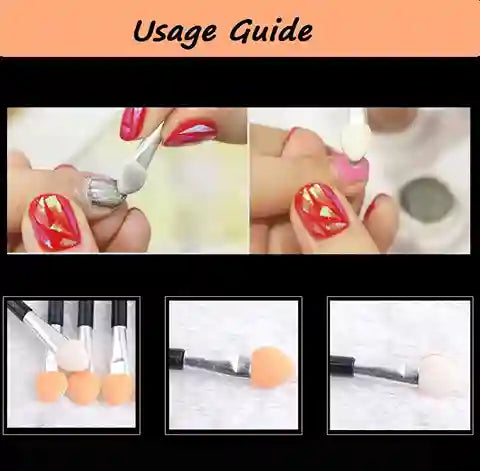 Usage Guide