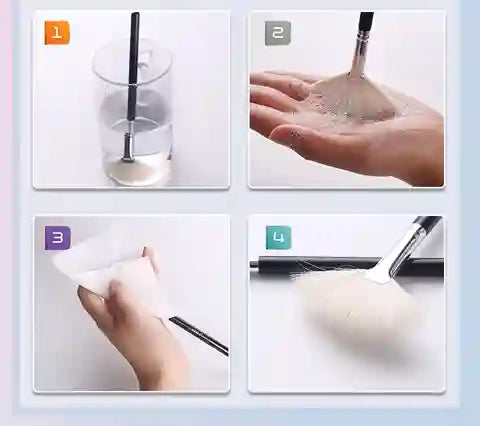 1

2

3

4