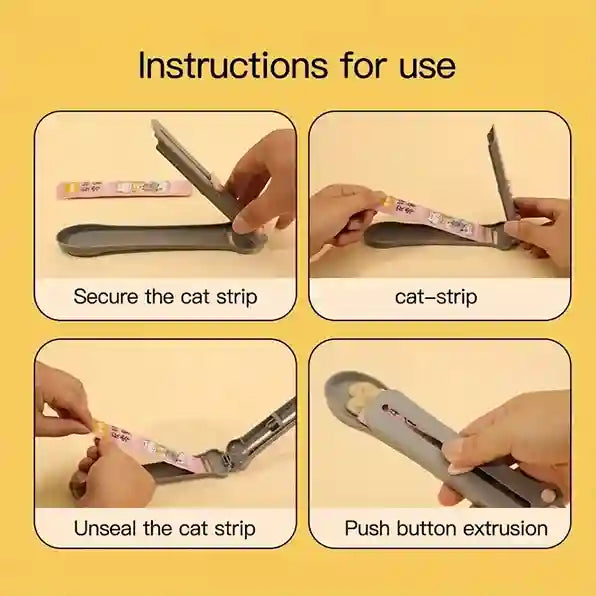 Instructions for use

Secure the cat strip

cat-strip

Unseal the cat strip

Push button extrusion