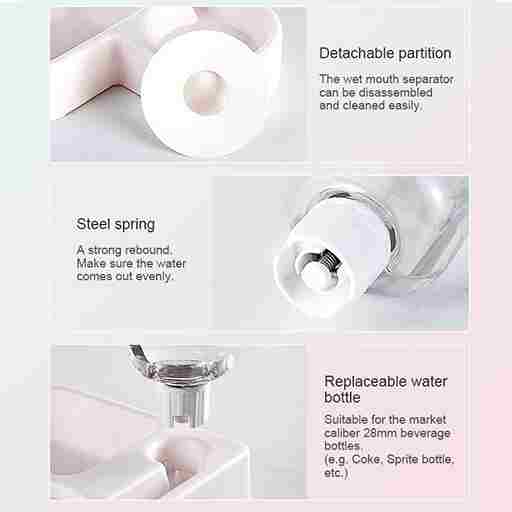 Detachable partition

The wet mouth separator can be disassembled and cleaned easily.

Steel spring

A strong rebound. Make sure the water comes out evenly.

Replaceable water bottle

Suitable for the market caliber 28mm beverage bottles.
(e.g. Coke, Sprite bottle, etc.)