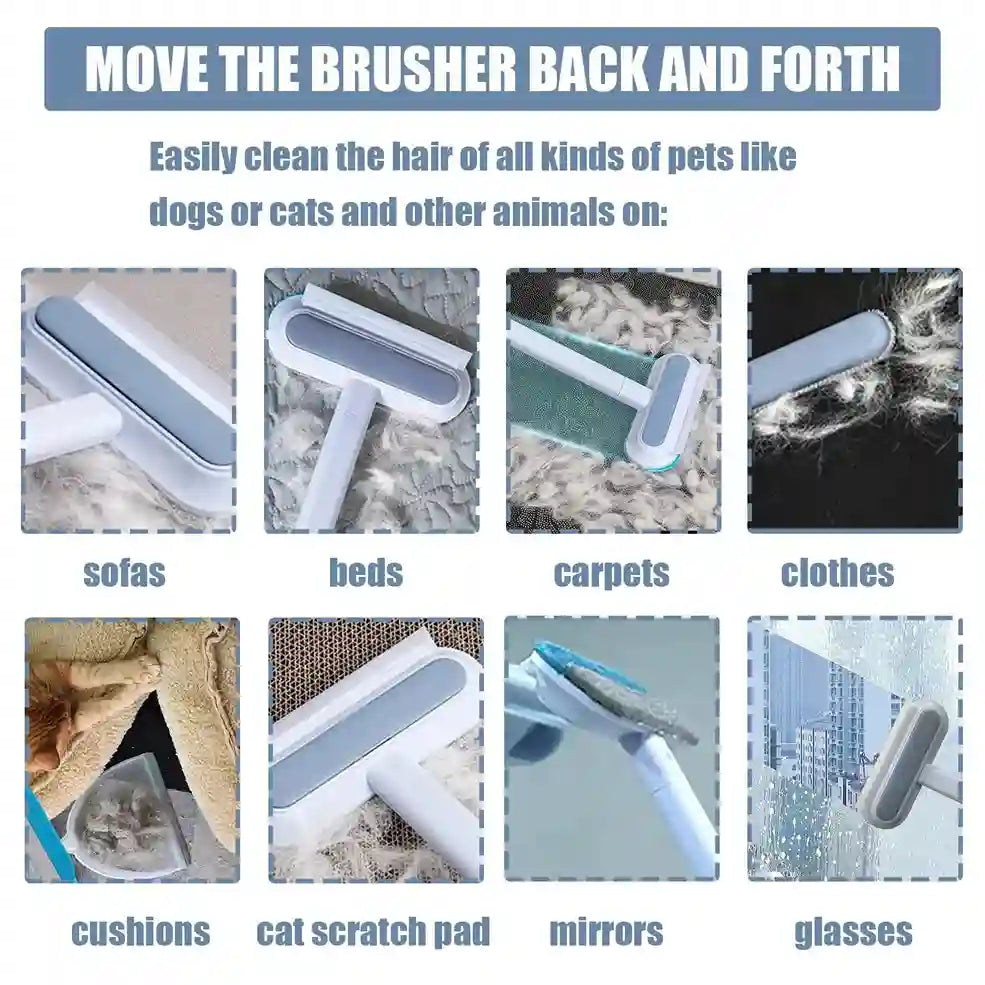 MOVE THE BRUSHER BACK AND FORTH

Easily clean the hair of all kinds of pets like dogs or cats and other animals on:

sofas

beds

carpets

clothes

cushions

cat scratch pad

mirrors

glasses