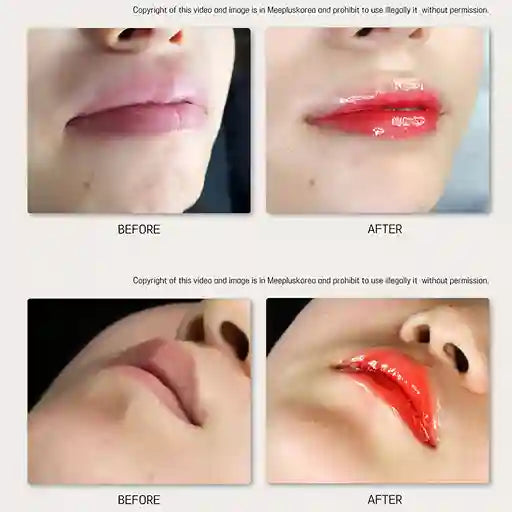 Copyright of this video and image is in Meepluskorea and prohibit to use illegally it without permission.

BEFORE

AFTER

Copyright of this video and image is in Meepluskorea and prohibit to use illegally it without permission.

BEFORE

AFTER