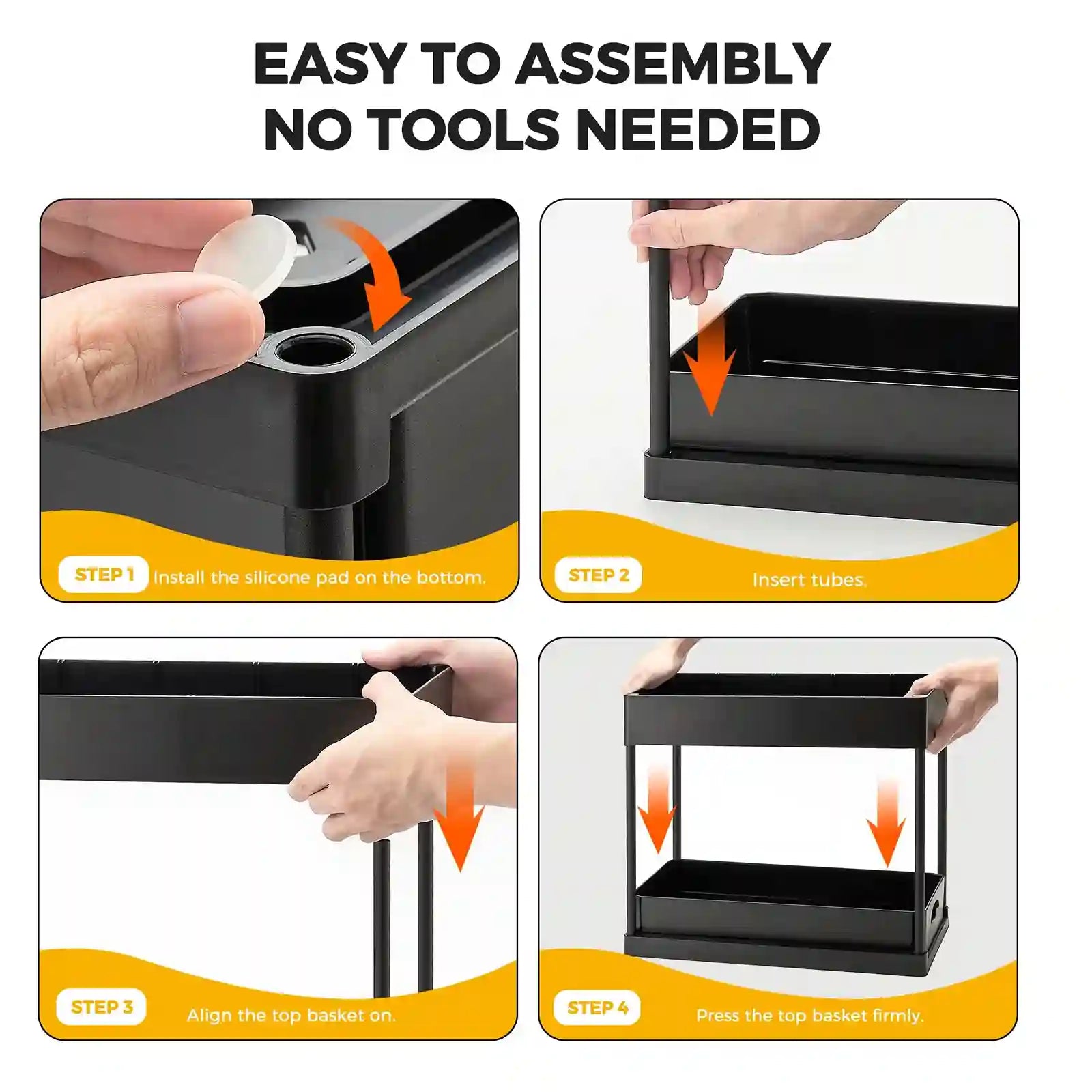 EASY TO ASSEMBLY
NO TOOLS NEEDED

STEP 1 Install the silicone pad on the bottom.

STEP 2 Insert tubes.

STEP 3 Align the top basket on.

STEP 4 Press the top basket firmly.