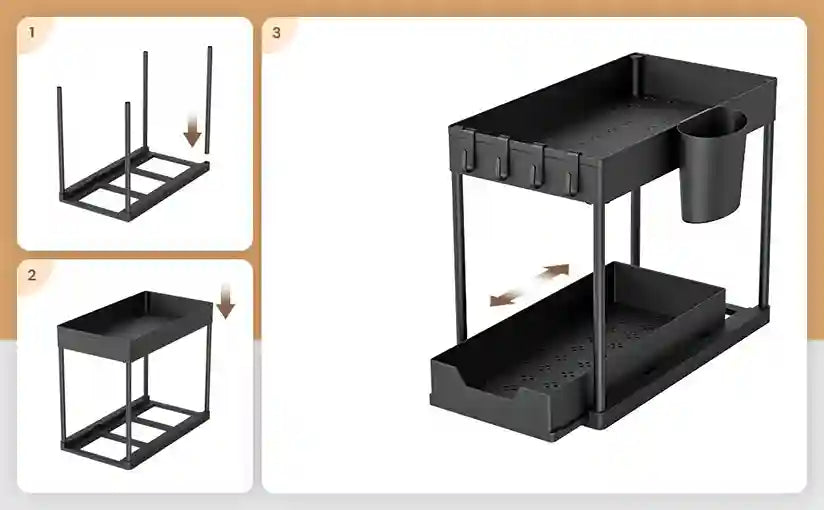 1

2

3