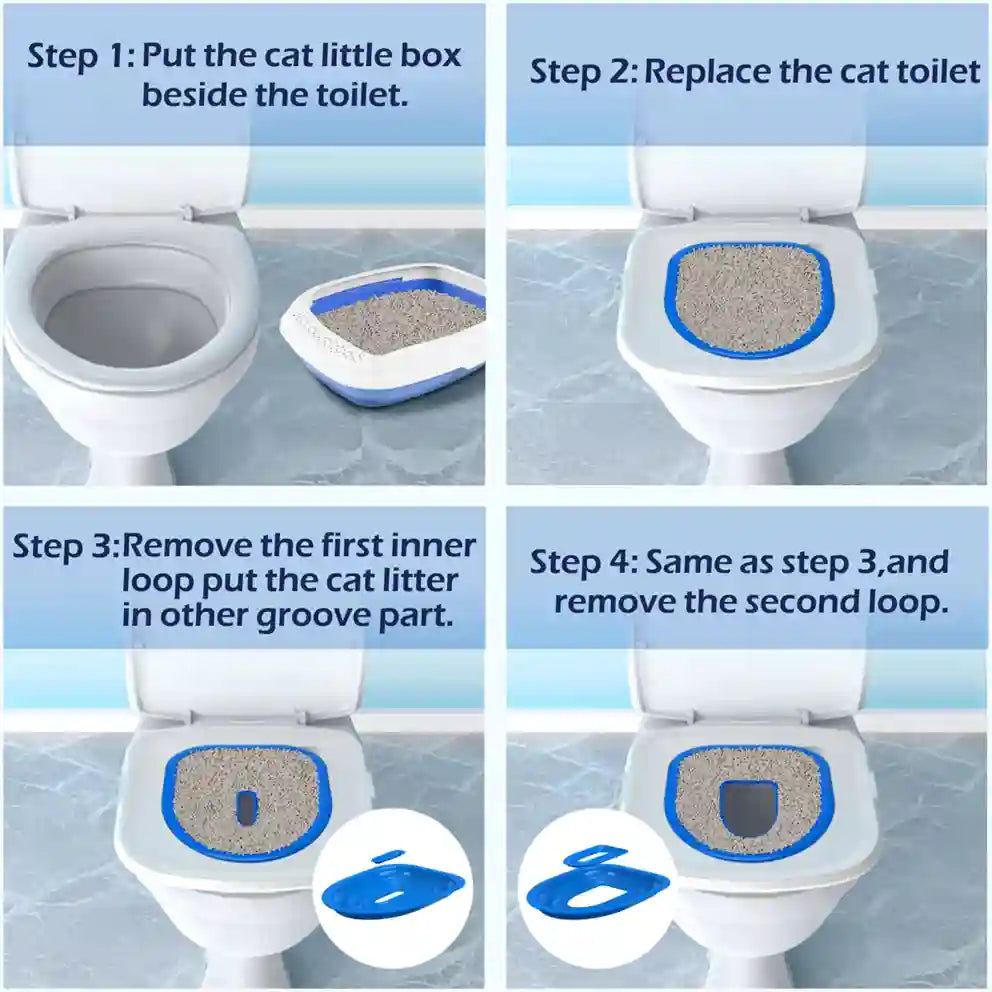 Step 1: Put the cat little box beside the toilet.

Step 2: Replace the cat toilet

Step 3:Remove the first inner loop put the cat litter in other groove part.

Step 4: Same as step 3,and remove the second loop.