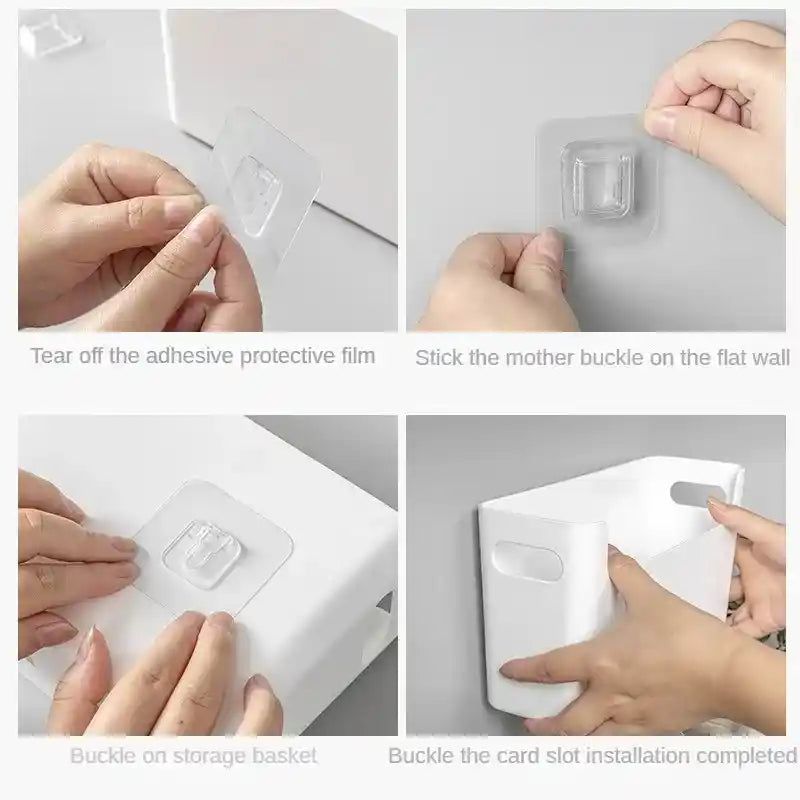 Tear off the adhesive protective film

Stick the mother buckle on the flat wall

Buckle on storage basket

Buckle the card slot installation completed