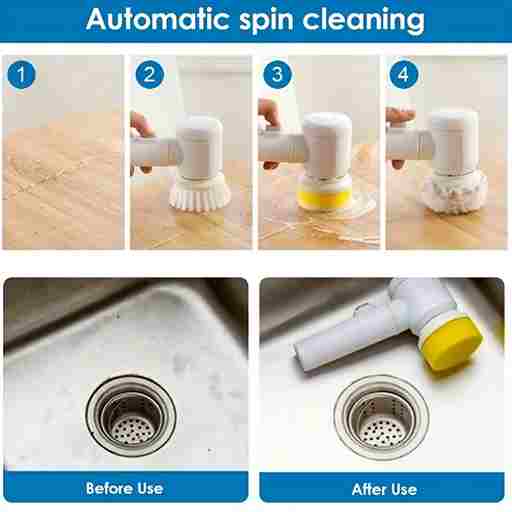 Automatic spin cleaning

1

2

3

4

Before Use

After Use