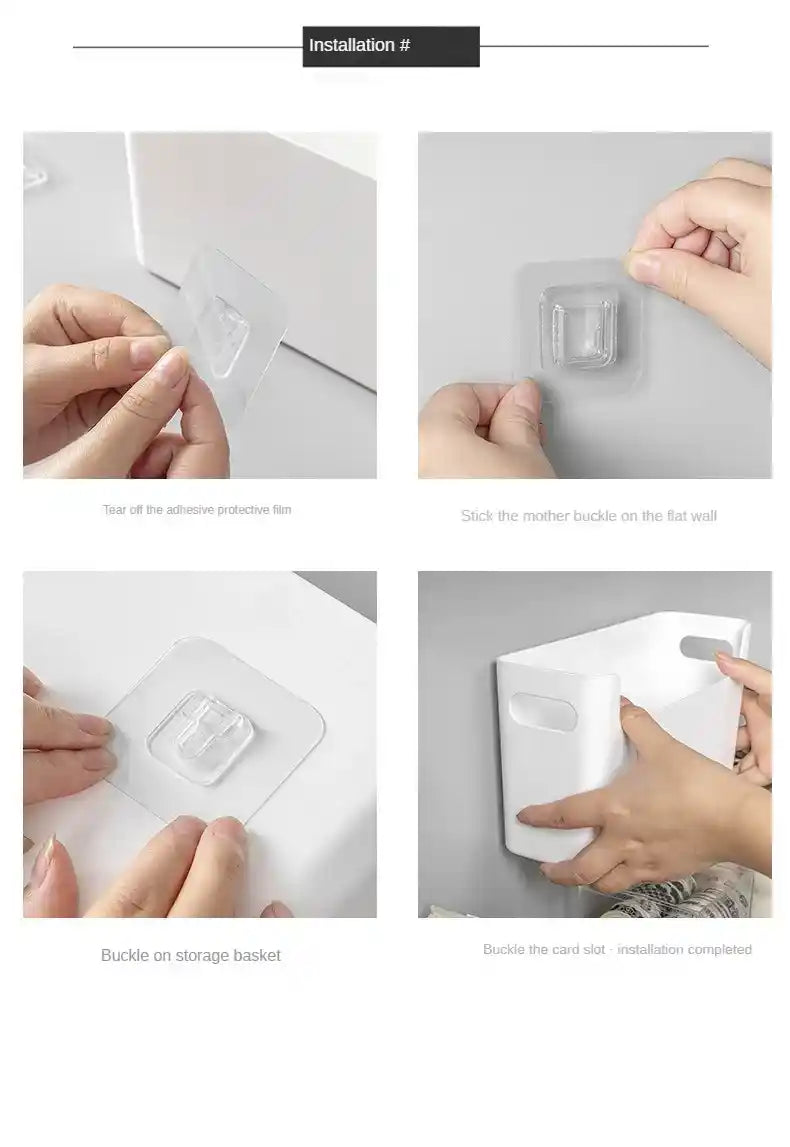 Installation #

Tear off the adhesive protective film

Stick the mother buckle on the flat wall

Buckle on storage basket

Buckle the card slot - installation completed